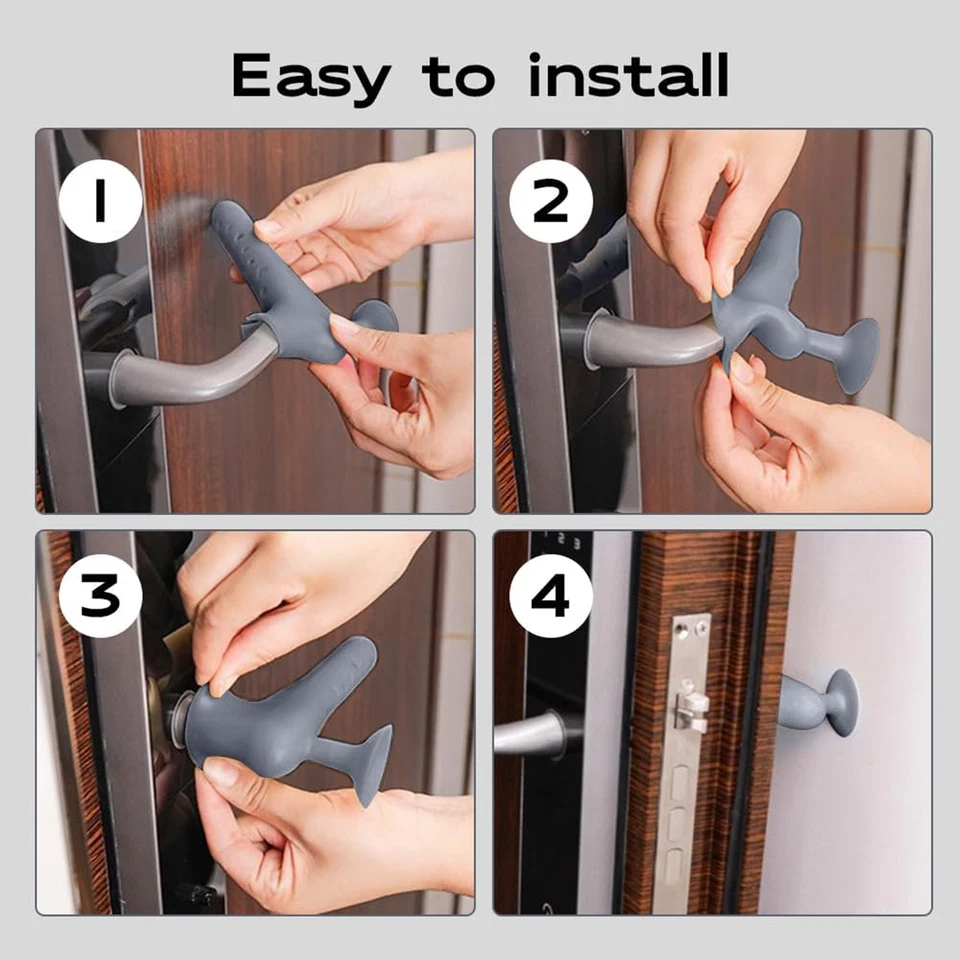 Easy to install

1

2

3

4